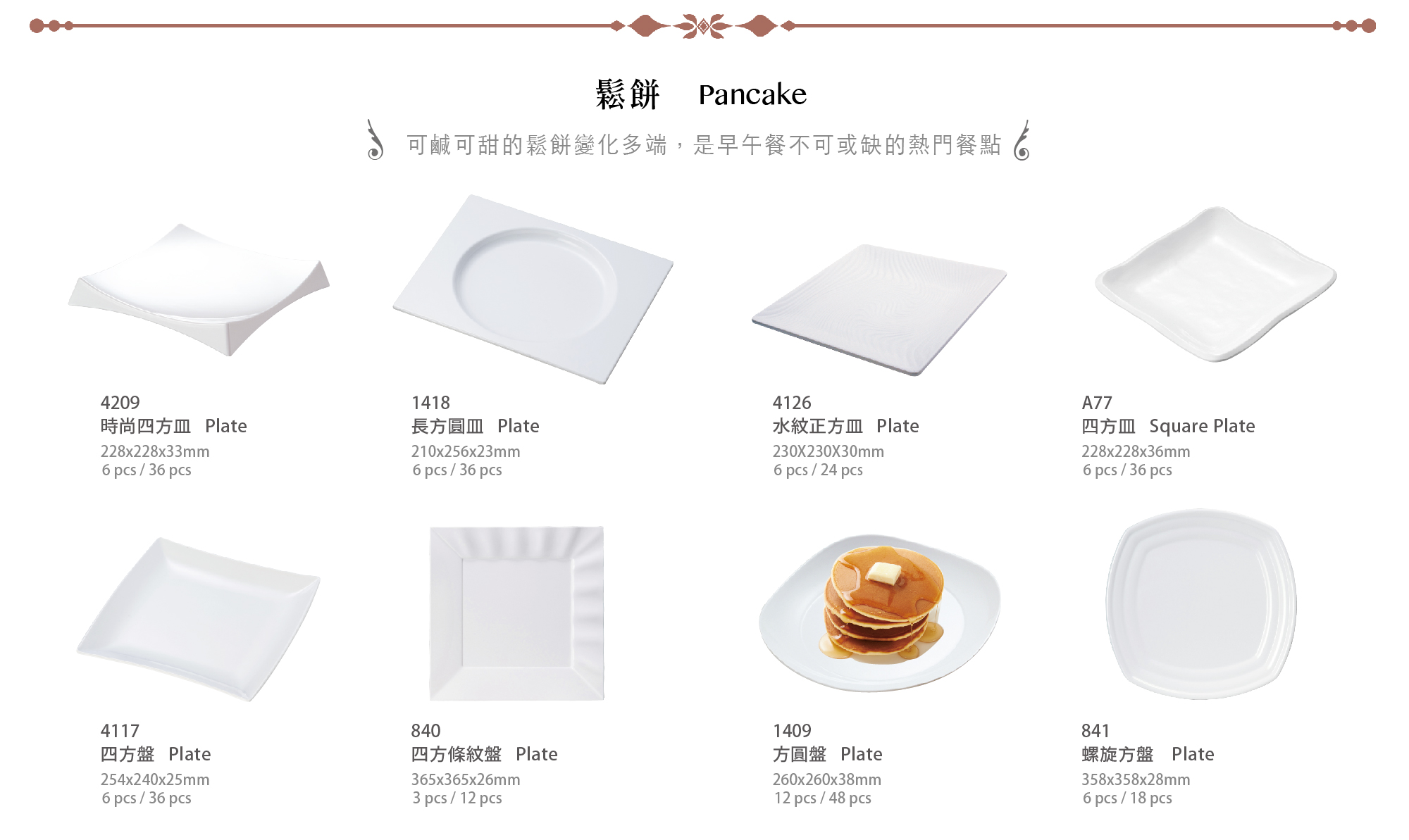 鬆餅 Pancake

可鹹可甜的鬆餅變化多端，是早午餐不可或缺的熱門餐點

4209
時尚四方皿 Plate
228x228x33mm
6 pcs / 36 pcs

1418
長方圓皿 Plate
210x256x23mm
6 pcs / 36 pcs

4126
水紋正方皿 Plate
230X230X30mm
6 pcs / 24 pcs

A77
四方皿 Square Plate
228x228x36mm
6 pcs / 36 pcs

4117
四方盤 Plate
254x240x25mm
6 pcs / 36 pcs

840
四方條紋盤 Plate
365x365x26mm
3 pcs / 12 pcs

1409
方圓盤 Plate
260x260x38mm
12 pcs / 48 pcs

841
螺旋方盤 Plate
358x358x28mm
6 pcs / 18 pcs